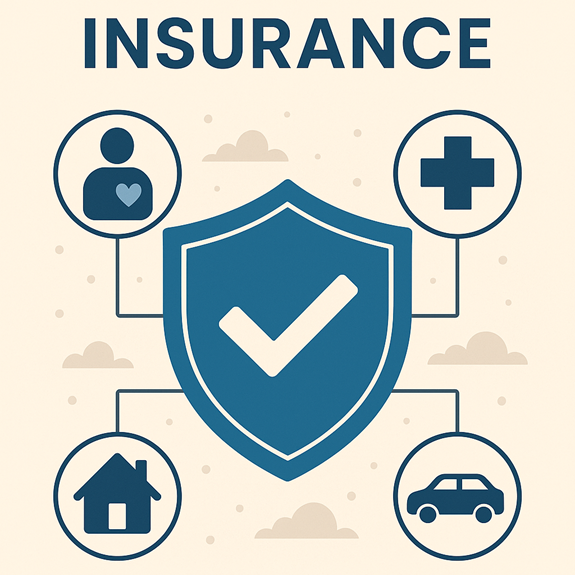 INSURANCE